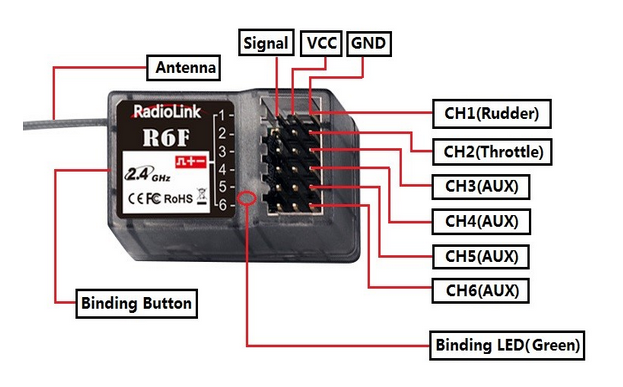 Signal
VCC
GND
Antenna
RadioLink
R6F
2.4 GHz
CE FC RoHS
1
2
3
4
5
6
CH1(Rudder)
CH2(Throttle)
CH3(AUX)
CH4(AUX)
CH5(AUX)
CH6(AUX)
Binding Button
Binding LED(Green)